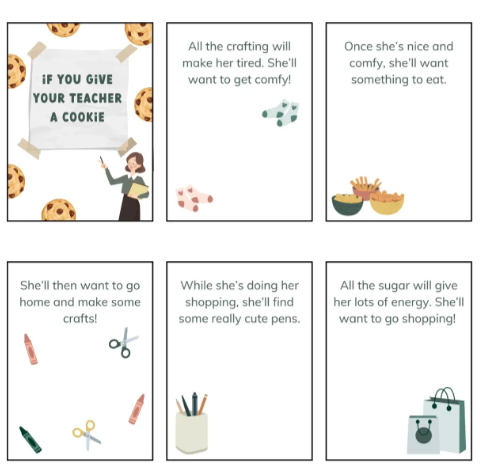 iF YOU GiVE YOUR TEACHER A COOKiE

All the crafting will make her tired. She'll want to get comfy!

Once she's nice and comfy, she'll want something to eat.

She'll then want to go home and make some crafts!

While she's doing her shopping, she'll find some really cute pens.

All the sugar will give her lots of energy. She'll want to go shopping!