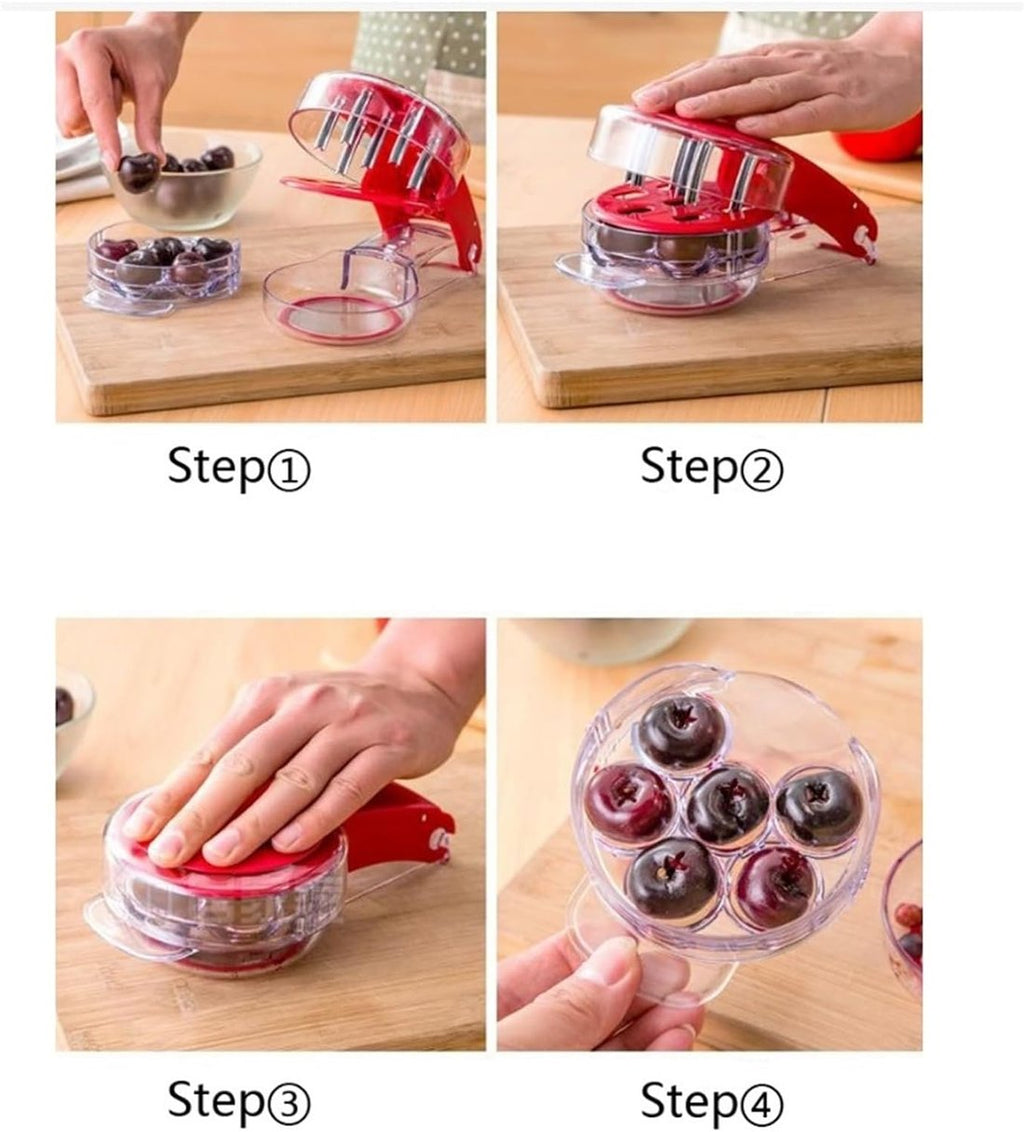 Step①

Step②

Step③

Step④