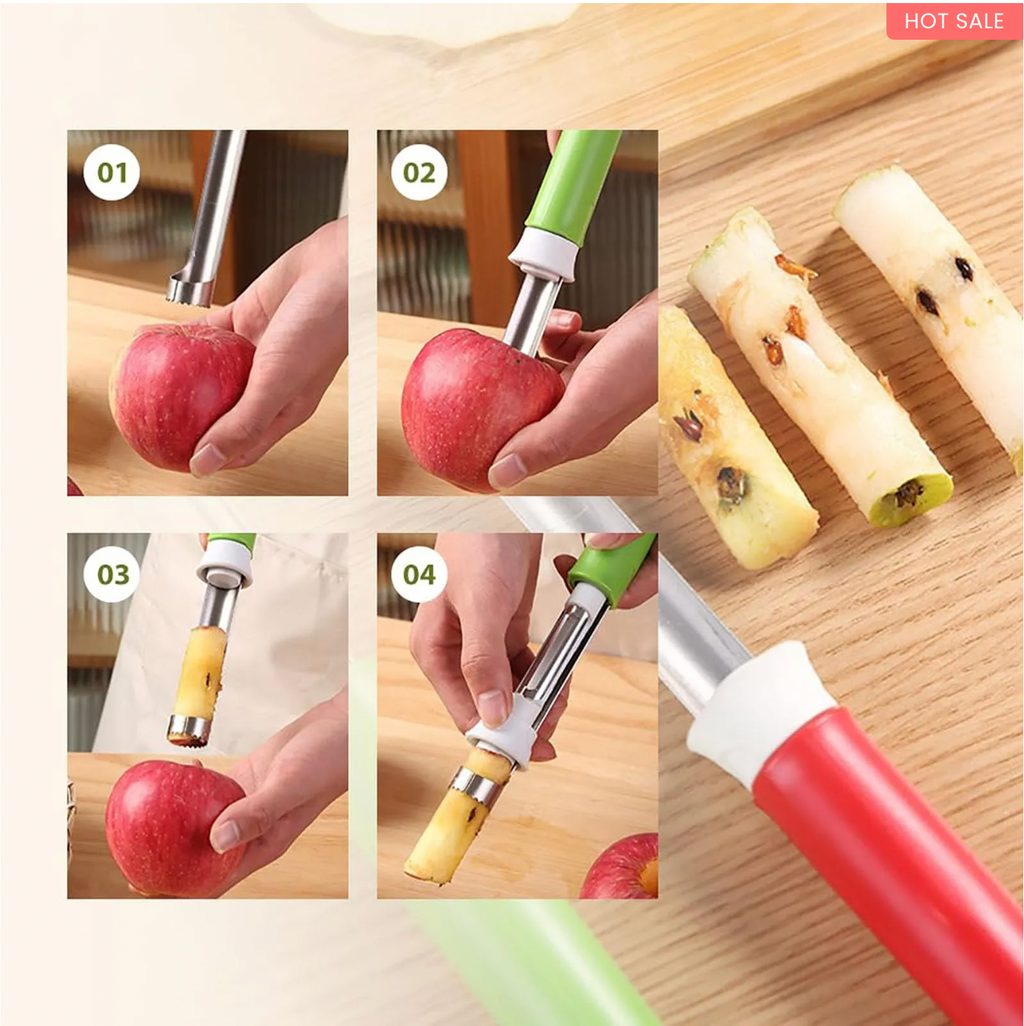 HOT SALE

01

02

03

04