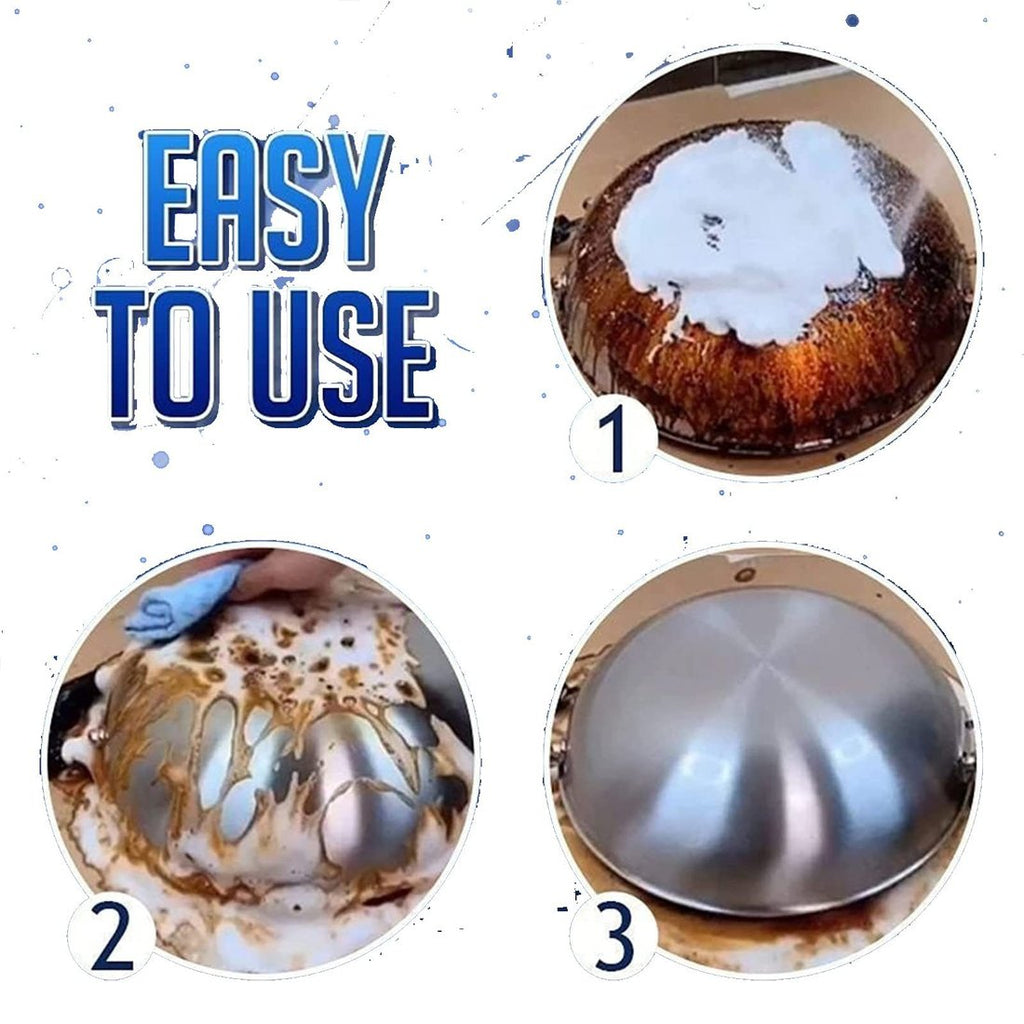 EASY TO USE

1

2

3