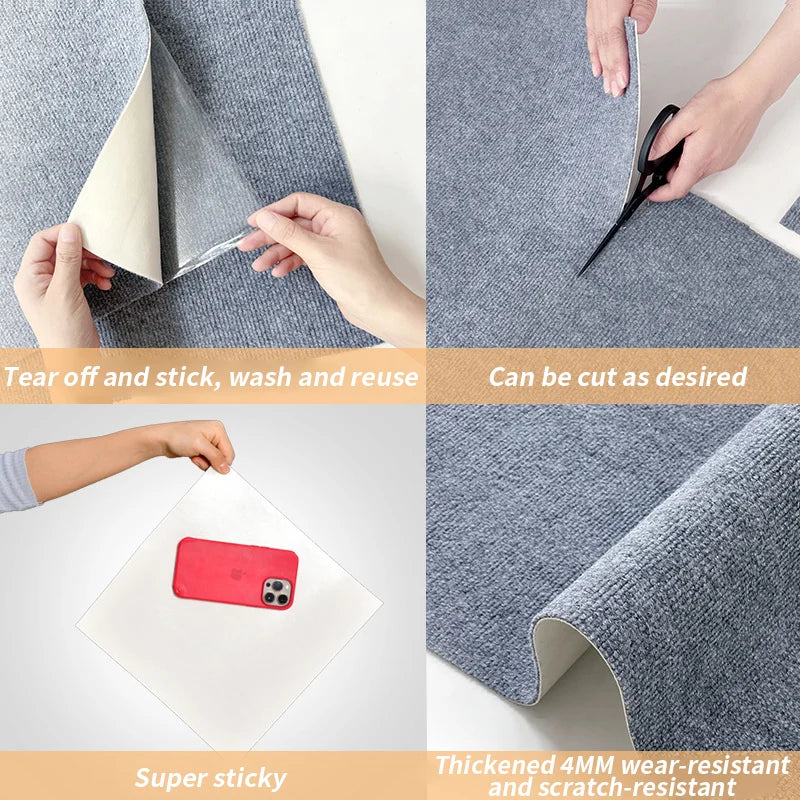 Tear off and stick, wash and reuse

Can be cut as desired

Super sticky

Thickened 4MM wear-resistant and scratch-resistant