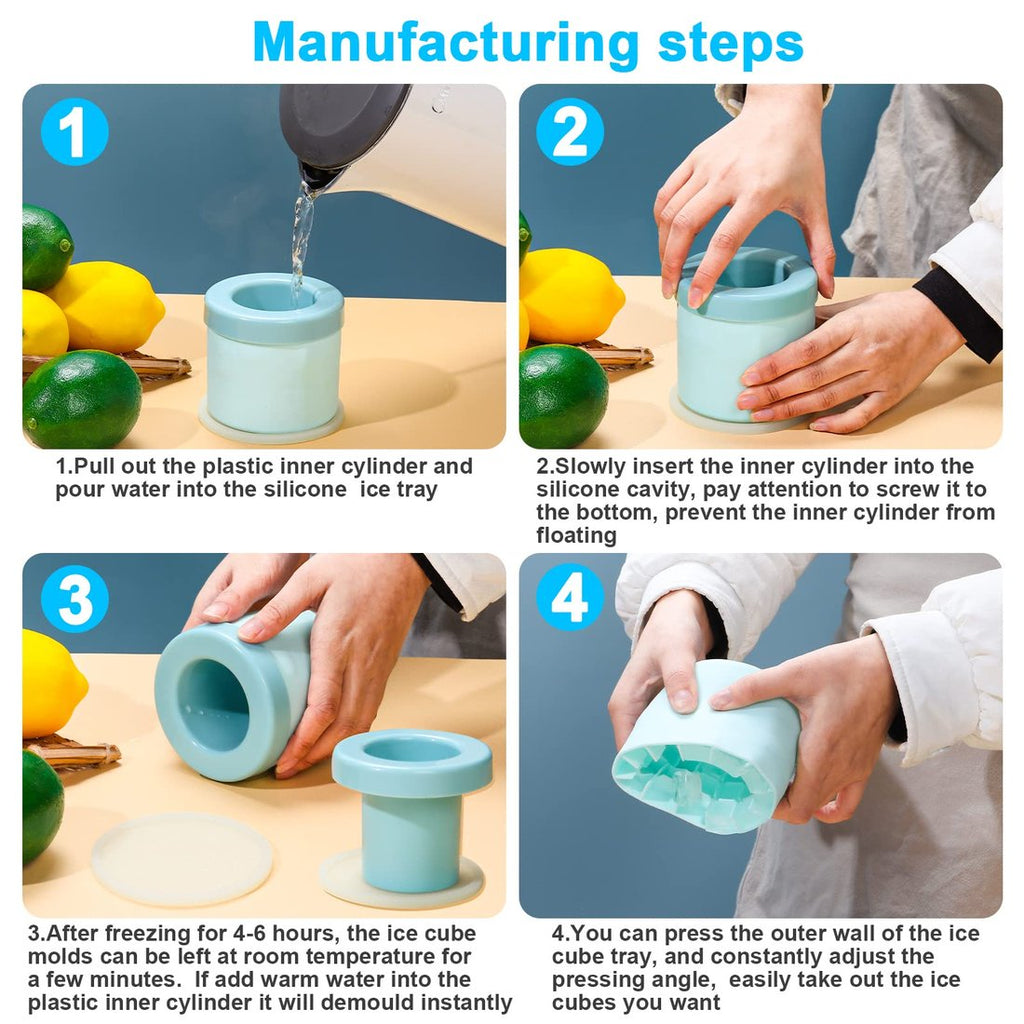 Manufacturing steps

1

1.Pull out the plastic inner cylinder and pour water into the silicone ice tray

2

2.Slowly insert the inner cylinder into the silicone cavity, pay attention to screw it to the bottom, prevent the inner cylinder from floating

3

3.After freezing for 4-6 hours, the ice cube molds can be left at room temperature for a few minutes. If add warm water into the plastic inner cylinder it will demould instantly

4

4.You can press the outer wall of the ice cube tray, and constantly adjust the pressing angle, easily take out the ice cubes you want