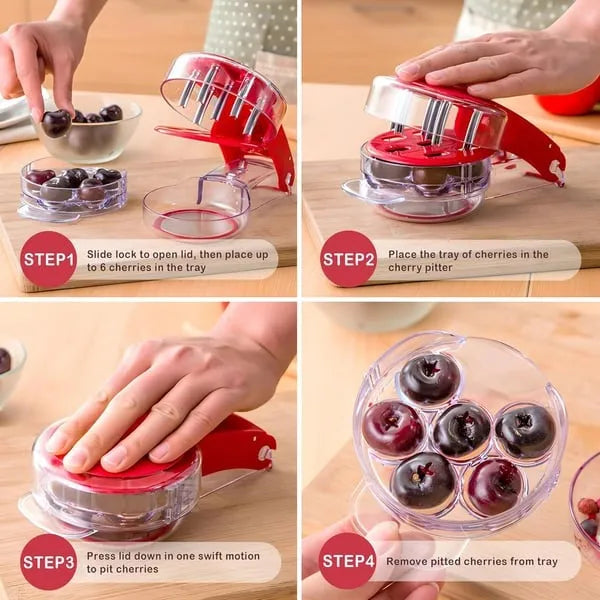 STEP1 Slide lock to open lid, then place up to 6 cherries in the tray

STEP2 Place the tray of cherries in the cherry pitter

STEP3 Press lid down in one swift motion to pit cherries

STEP4 Remove pitted cherries from tray