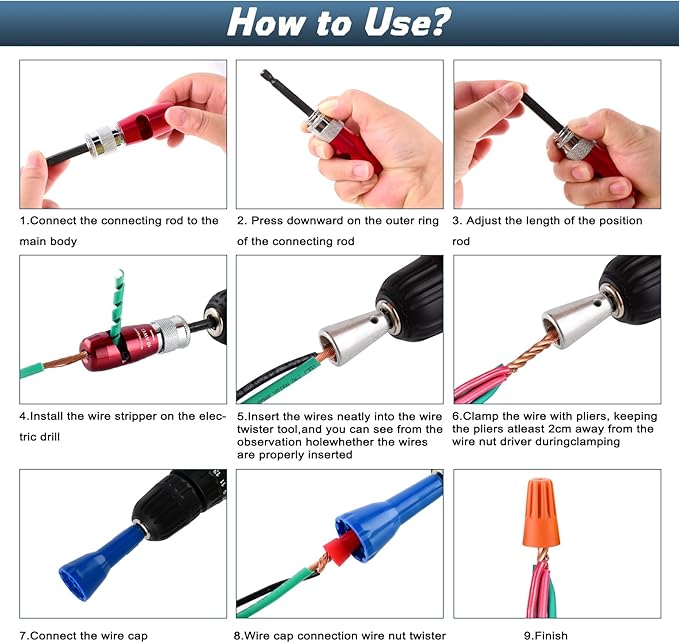 How to Use?

1.Connect the connecting rod to the main body

2. Press downward on the outer ring of the connecting rod

3. Adjust the length of the position rod

4.Install the wire stripper on the electric drill

5.Insert the wires neatly into the wire twister tool,and you can see from the observation holewhether the wires are properly inserted

6.Clamp the wire with pliers, keeping the pliers atleast 2cm away from the wire nut driver duringclamping

7.Connect the wire cap

8.Wire cap connection wire nut twister

9.Finish